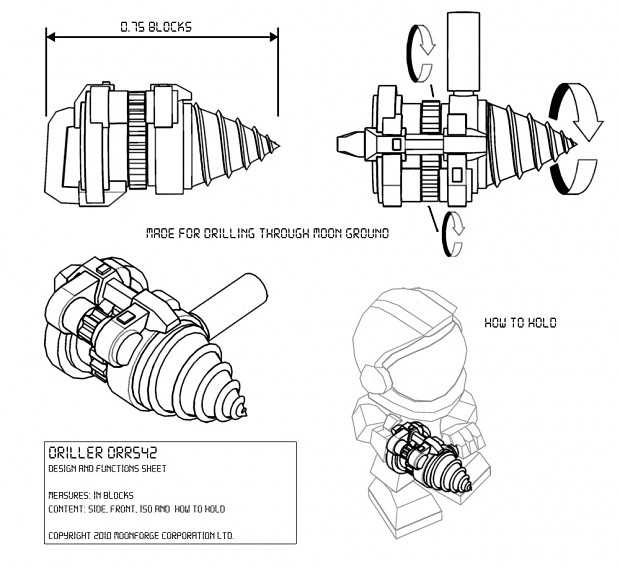 0.75 BLOCKS

MADE FOR DRILLING THROUGH MOON GROUND

HOW TO HOLD

DRILLER DRR542
DESIGN AND FUNCTIONS SHEET

MEASURES: IN BLOCKS
CONTENT: SIDE, FRONT, ISO AND HOW TO HOLD

COPYRIGHT 2010 MOONFORGE CORPORATION LTD.