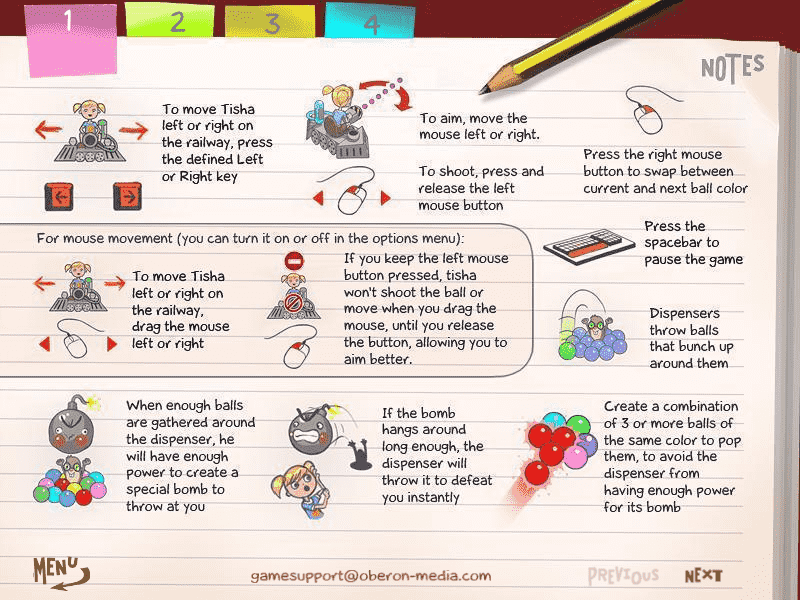 1 2 3 4

NOTES

To move Tisha left or right on the railway, press the defined Left or Right key

To aim, move the mouse left or right.

To shoot, press and release the left mouse button

Press the right mouse button to swap between current and next ball color

For mouse movement (you can turn it on or off in the options menu):

To move Tisha left or right on the railway, drag the mouse left or right

If you keep the left mouse button pressed, tisha won't shoot the ball or move when you drag the mouse, until you release the button, allowing you to aim better.

Press the spacebar to pause the game

Dispensers throw balls that bunch up around them

When enough balls are gathered around the dispenser, he will have enough power to create a special bomb to throw at you

If the bomb hangs around long enough, the dispenser will throw it to defeat you instantly

Create a combination of 3 or more balls of the same color to pop them, to avoid the dispenser from having enough power for its bomb

MENU

gamesupport@oberon-media.com

PREVIOUS

NEXT